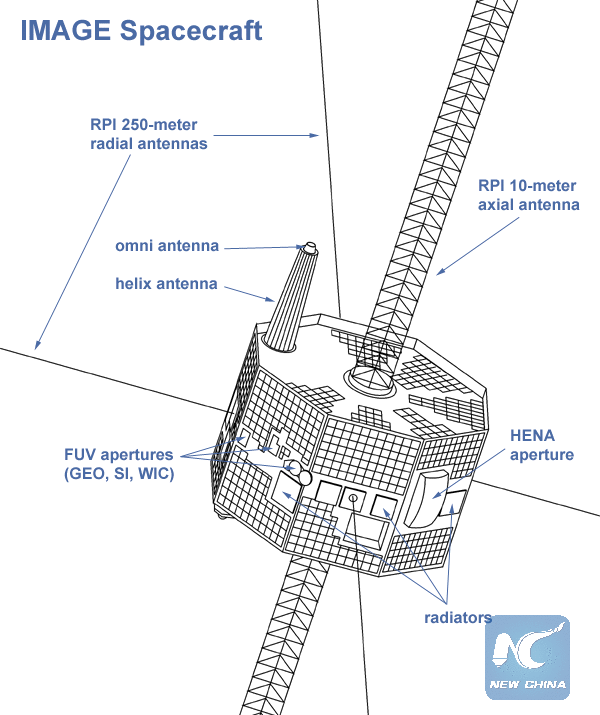 IMAGE Spacecraft

RPI 250-meter radial antennas

RPI 10-meter axial antenna

omni antenna

helix antenna

FUV apertures (GEO, SI, WIC)

HENA aperture

radiators

NEW CHINA